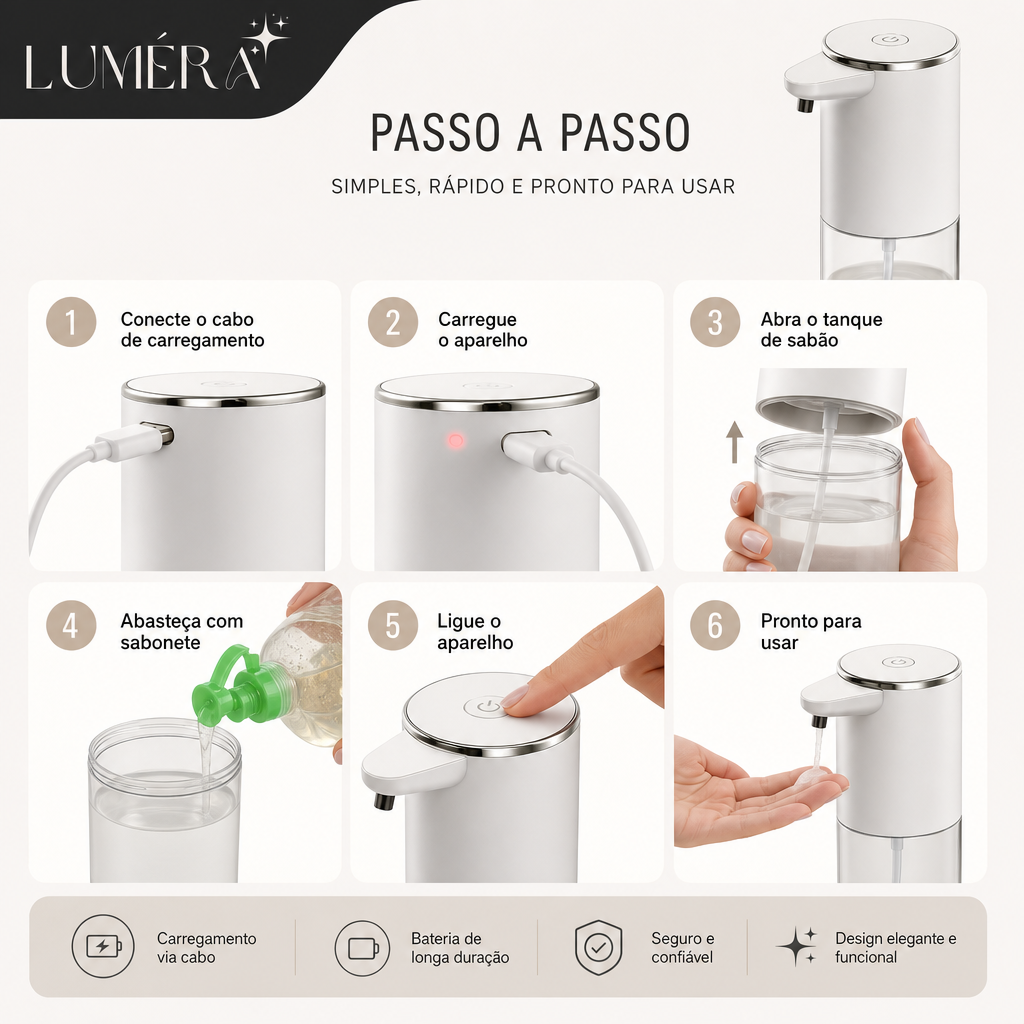 LUMÉRA

PASSO A PASSO

SIMPLES, RÁPIDO E PRONTO PARA USAR

1 Conecte o cabo de carregamento

2 Carregue o aparelho

3 Abra o tanque de sabão

4 Abasteça com sabonete

5 Ligue o aparelho

6 Pronto para usar

Carregamento via cabo

Bateria de longa duração

Seguro e confiável

Design elegante e funcional